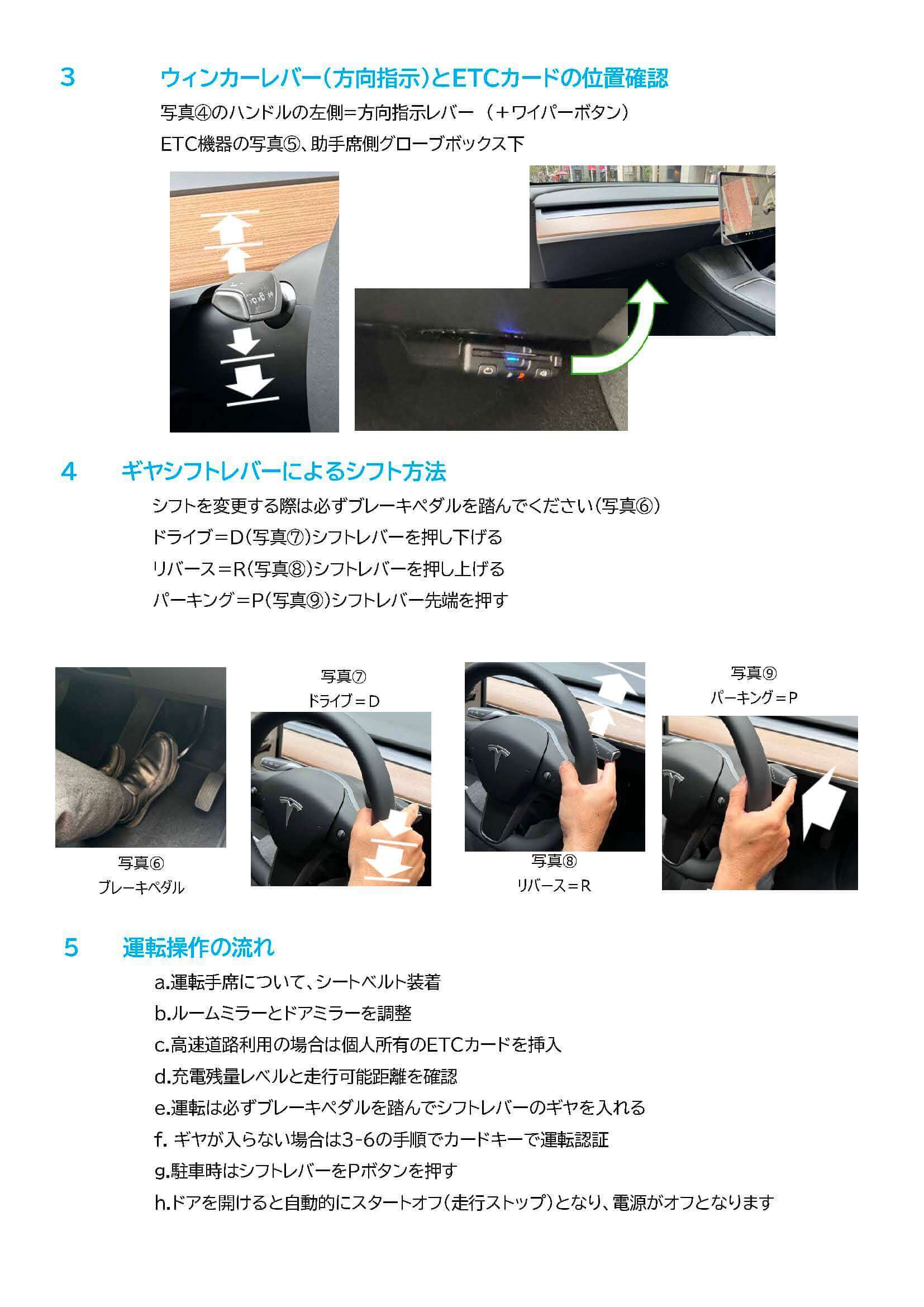 3　ウィンカーレバー（方向指示）とETCカードの位置確認

写真④のハンドルの左側＝方向指示レバー　（＋ワイパーボタン）

ETC機器の写真⑤、助手席側グローブボックス下

4　ギヤシフトレバーによるシフト方法

シフトを変更する際は必ずブレーキペダルを踏んでください（写真⑥）

ドライブ＝D（写真⑦）シフトレバーを押し下げる

リバース＝R（写真⑧）シフトレバーを押し上げる

パーキング＝P（写真⑨）シフトレバー先端を押す

写真⑥
ブレーキペダル

写真⑦
ドライブ＝D

写真⑧
リバース＝R

写真⑨
パーキング＝P

5　運転操作の流れ

a.運転手席について、シートベルト装着

b.ルームミラーとドアミラーを調整

c.高速道路利用の場合は個人所有のETCカードを挿入

d.充電残量レベルと走行可能距離を確認

e.運転は必ずブレーキペダルを踏んでシフトレバーのギヤを入れる

f. ギヤが入らない場合は3-6の手順でカードキーで運転認証

g.駐車時はシフトレバーをPボタンを押す

h.ドアを開けると自動的にスタートオフ（走行ストップ）となり、電源がオフとなります